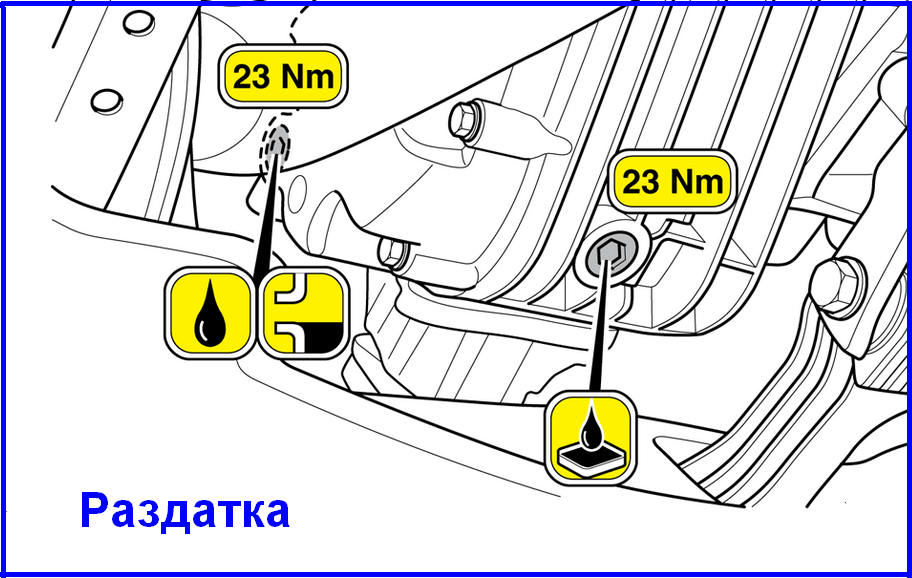 23 Nm

23 Nm

Раздатка